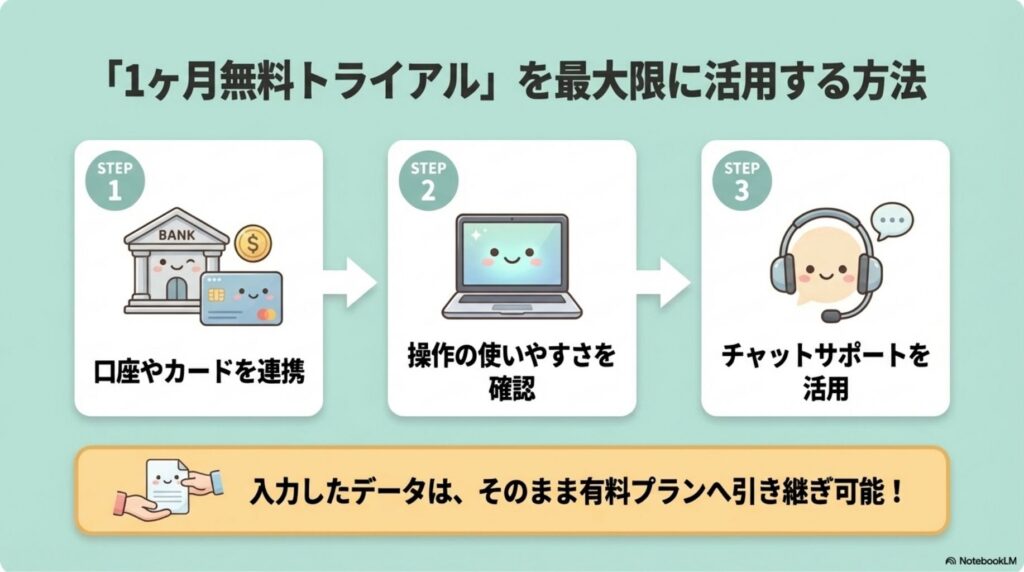 「1ヶ月無料トライアル」を最大限に活用する方法

STEP 1

BANK

$

口座やカードを連携

STEP 2

操作の使いやすさを確認

STEP 3

チャットサポートを活用

入力したデータは、そのまま有料プランへ引き継ぎ可能！

NotebookLM